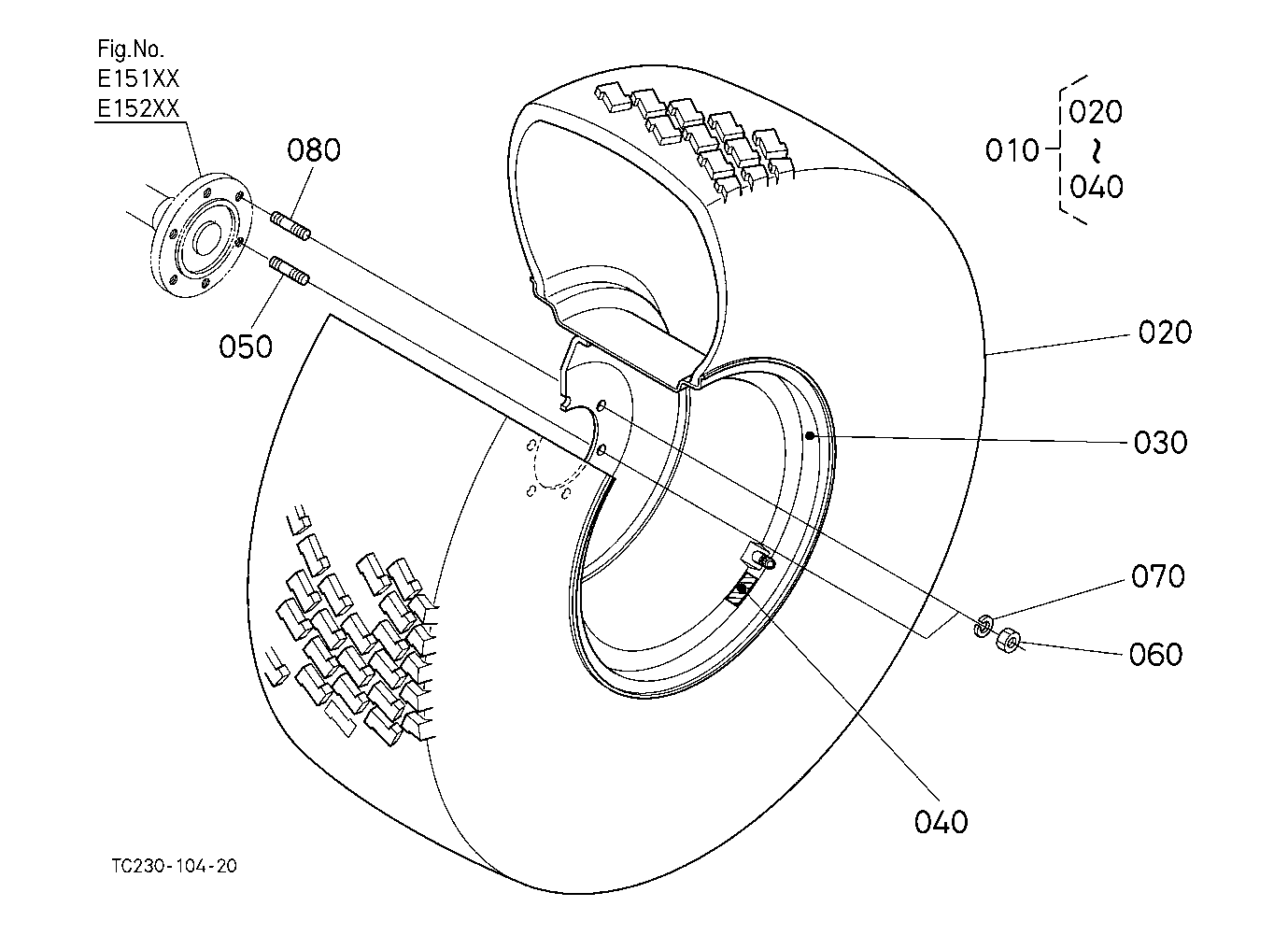 Fig.No.
E151XX
E152XX

080

050

010 020 ~ 040

020

030

070

060

040

TC230-104-20